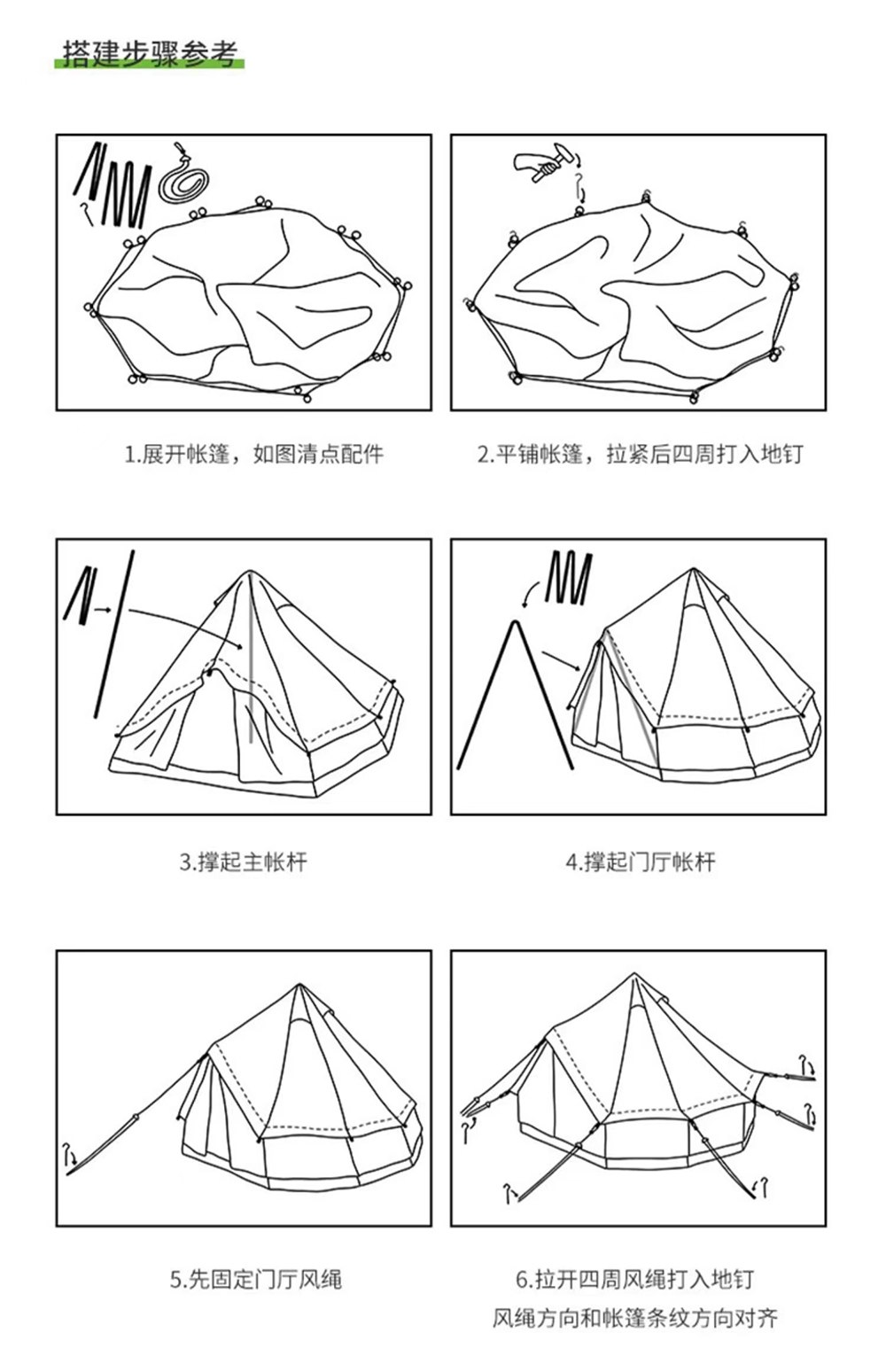 搭建步骤参考

1.展开帐篷，如图清点配件

2.平铺帐篷，拉紧后四周打入地钉

3.撑起主帐杆

4.撑起门厅帐杆

5.先固定门厅风绳

6.拉开四周风绳打入地钉
风绳方向和帐篷条纹方向对齐